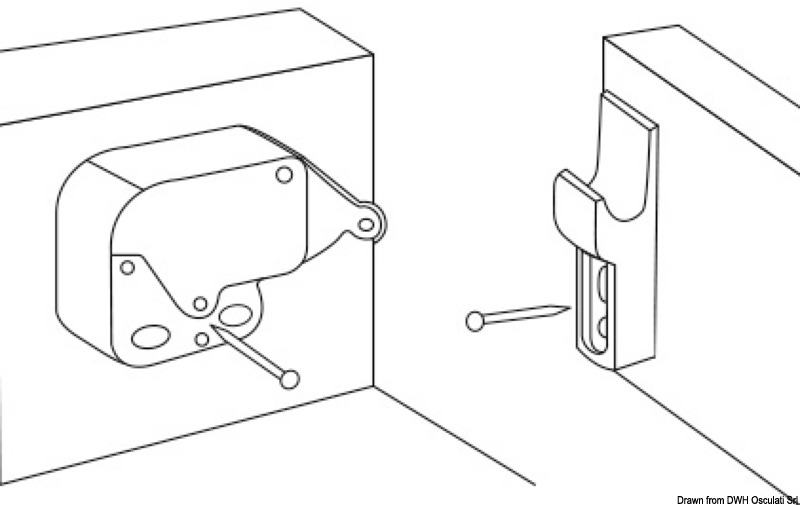 Drawn from DWH Osculati Srl