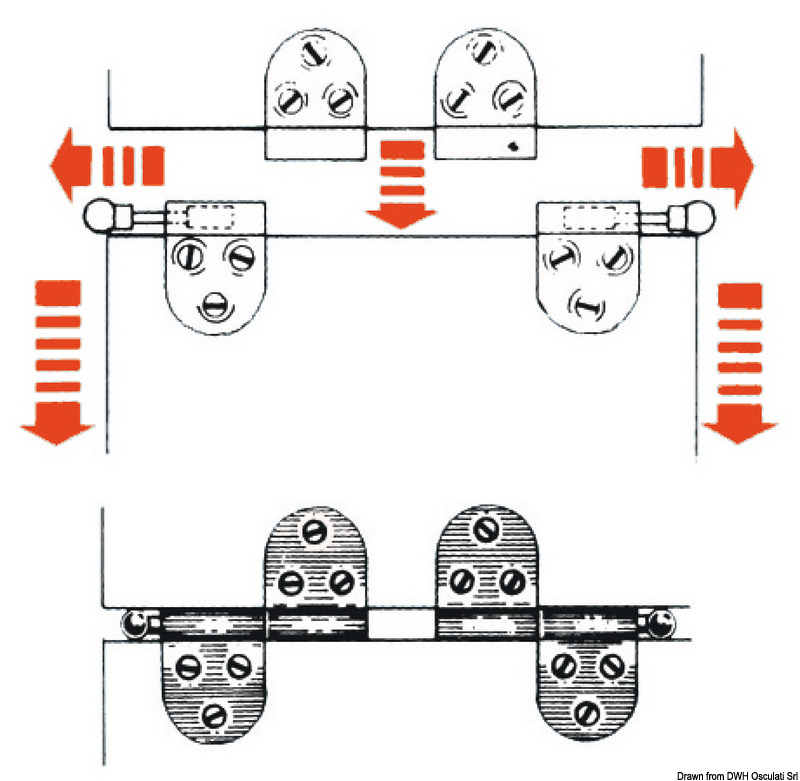 Drawn from DWH Osculati Srl