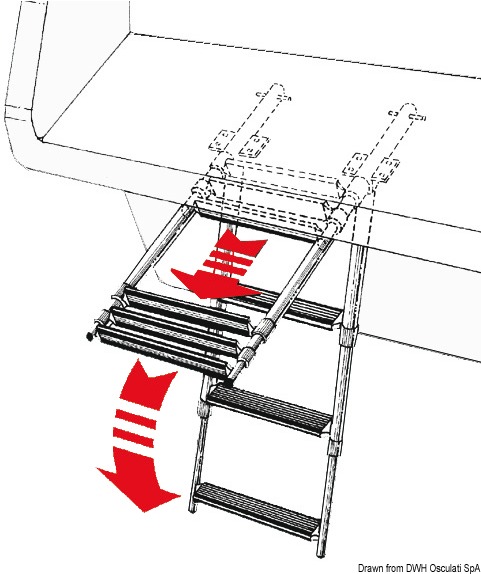 Drawn from DWH Osculati SpA