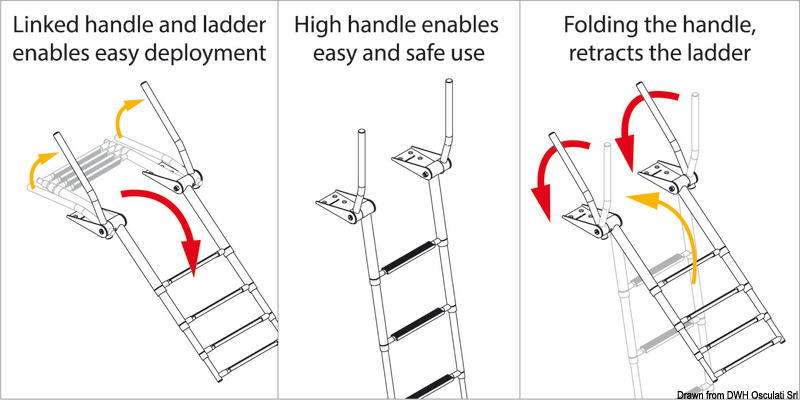 Linked handle and ladder enables easy deployment

High handle enables easy and safe use

Folding the handle, retracts the ladder

Drawn from DWH Osculati Srl