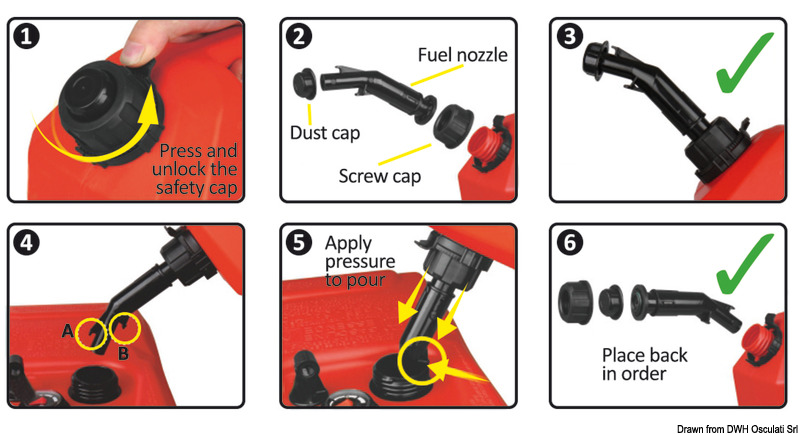 1

Press and unlock the safety cap

2

Fuel nozzle

Dust cap

Screw cap

3

4

A

B

5

Apply pressure to pour

6

Place back in order

Drawn from DWH Osculati Srl