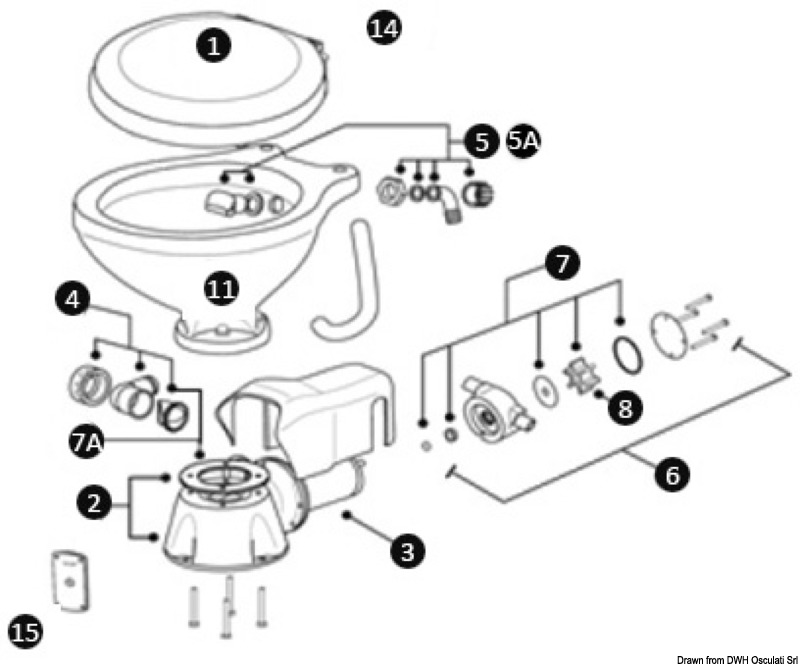 1
14
5
5A
11
7
4
8
7A
6
2
3
15
Drawn from DWH Osculati Srl